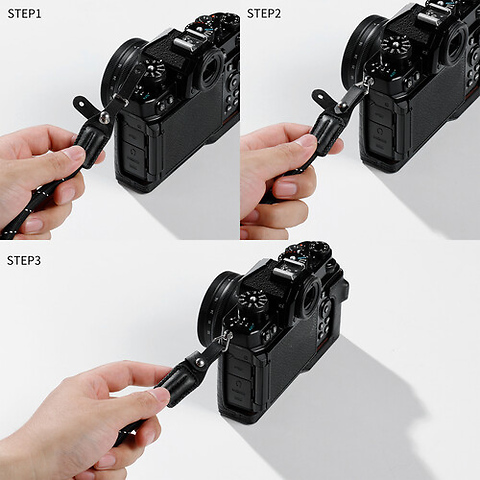 STEP1

STEP2

STEP3