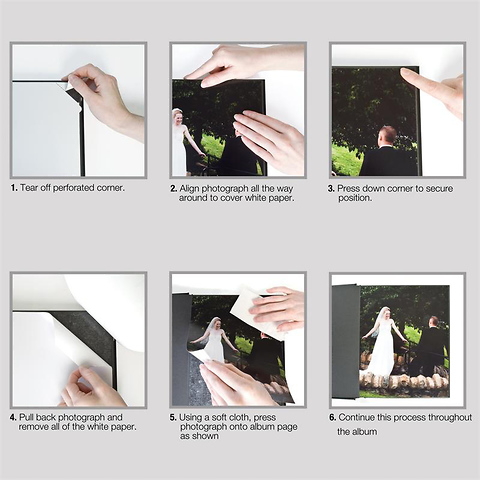 1. Tear off perforated corner.

2. Align photograph all the way around to cover white paper.

3. Press down corner to secure position.

4. Pull back photograph and remove all of the white paper.

5. Using a soft cloth, press photograph onto album page as shown

6. Continue this process throughout the album